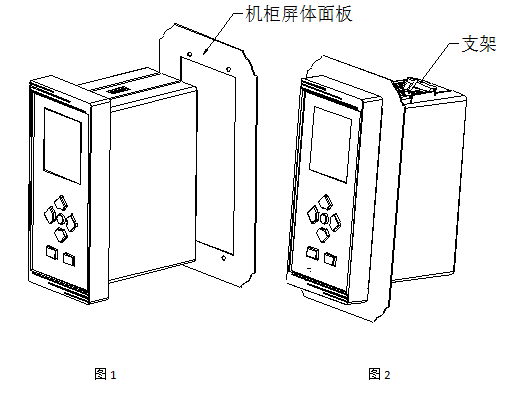 机柜屏体面板

支架

图 1

图 2