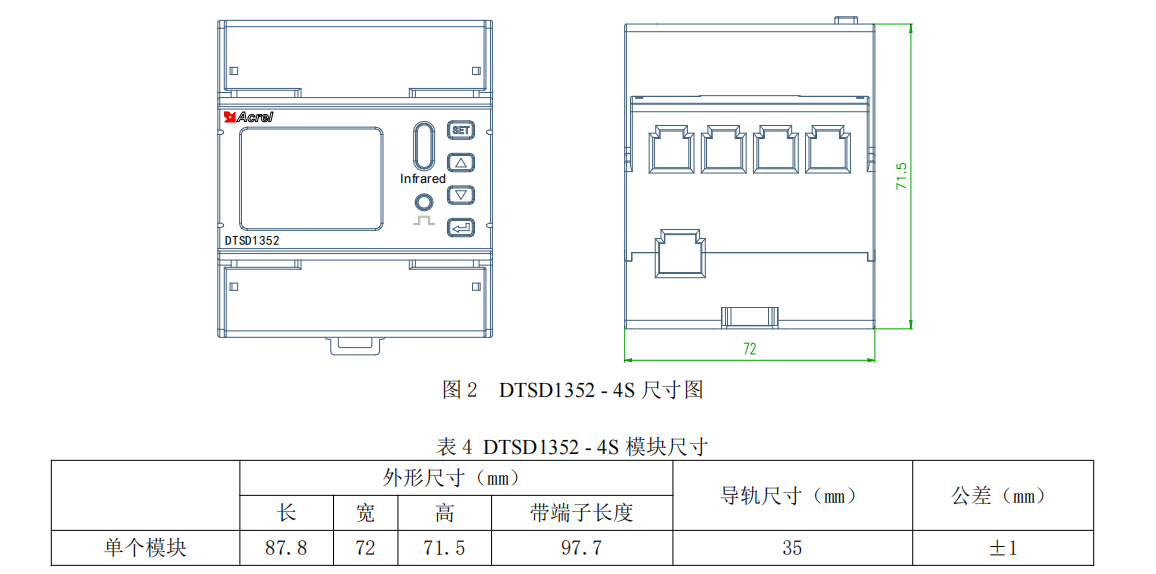 Acrel

SET

Infrared

DTSD1352

71.5

72

图 2 DTSD1352 - 4S 尺寸图

表 4 DTSD1352 - 4S 模块尺寸

| | 外形尺寸（mm） | | | | 导轨尺寸（mm） | 公差（mm） |
|---|---|---|---|---|---|---|
| | 长 | 宽 | 高 | 带端子长度 | | |
| 单个模块 | 87.8 | 72 | 71.5 | 97.7 | 35 | ±1 |